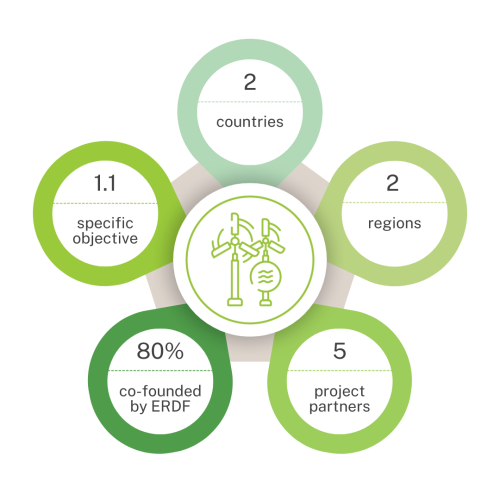 2
countries

1.1
specific objective

2
regions

80%
co-founded by ERDF

5
project partners